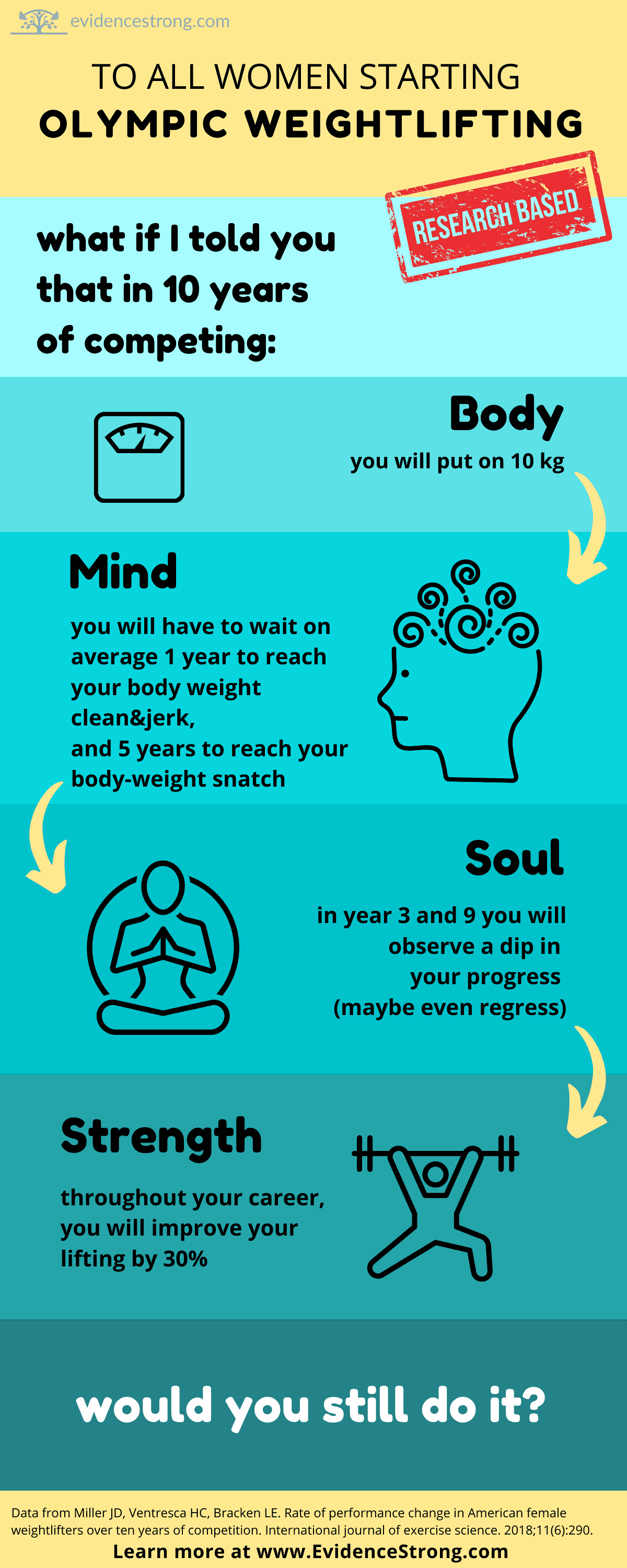 evidencestrong.com

TO ALL WOMEN STARTING
OLYMPIC WEIGHTLIFTING

RESEARCH BASED

what if I told you that in 10 years of competing:

Body
you will put on 10 kg

Mind
you will have to wait on average 1 year to reach your body weight clean&jerk, and 5 years to reach your body-weight snatch

Soul
in year 3 and 9 you will observe a dip in your progress (maybe even regress)

Strength
throughout your career, you will improve your lifting by 30%

would you still do it?

Data from Miller JD, Ventresca HC, Bracken LE. Rate of performance change in American female weightlifters over ten years of competition. International journal of exercise science. 2018;11(6):290.
Learn more at www.EvidenceStrong.com