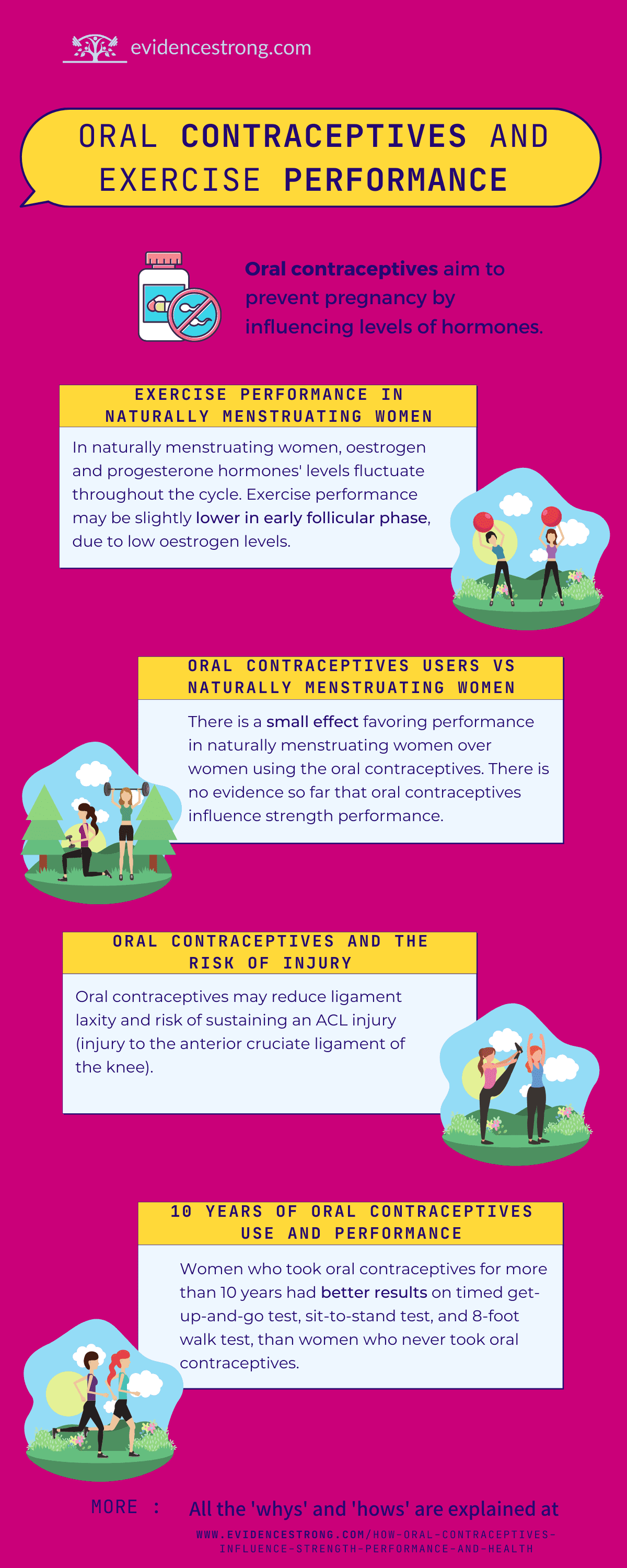 evidencestrong.com

ORAL CONTRACEPTIVES AND EXERCISE PERFORMANCE

Oral contraceptives aim to prevent pregnancy by influencing levels of hormones.

EXERCISE PERFORMANCE IN NATURALLY MENSTRUATING WOMEN

In naturally menstruating women, oestrogen and progesterone hormones' levels fluctuate throughout the cycle. Exercise performance may be slightly lower in early follicular phase, due to low oestrogen levels.

ORAL CONTRACEPTIVES USERS VS NATURALLY MENSTRUATING WOMEN

There is a small effect favoring performance in naturally menstruating women over women using the oral contraceptives. There is no evidence so far that oral contraceptives influence strength performance.

ORAL CONTRACEPTIVES AND THE RISK OF INJURY

Oral contraceptives may reduce ligament laxity and risk of sustaining an ACL injury (injury to the anterior cruciate ligament of the knee).

10 YEARS OF ORAL CONTRACEPTIVES USE AND PERFORMANCE

Women who took oral contraceptives for more than 10 years had better results on timed get-up-and-go test, sit-to-stand test, and 8-foot walk test, than women who never took oral contraceptives.

MORE :

All the 'whys' and 'hows' are explained at

WWW.EVIDENCESTRONG.COM/HOW-ORAL-CONTRACEPTIVES-INFLUENCE-STRENGTH-PERFORMANCE-AND-HEALTH