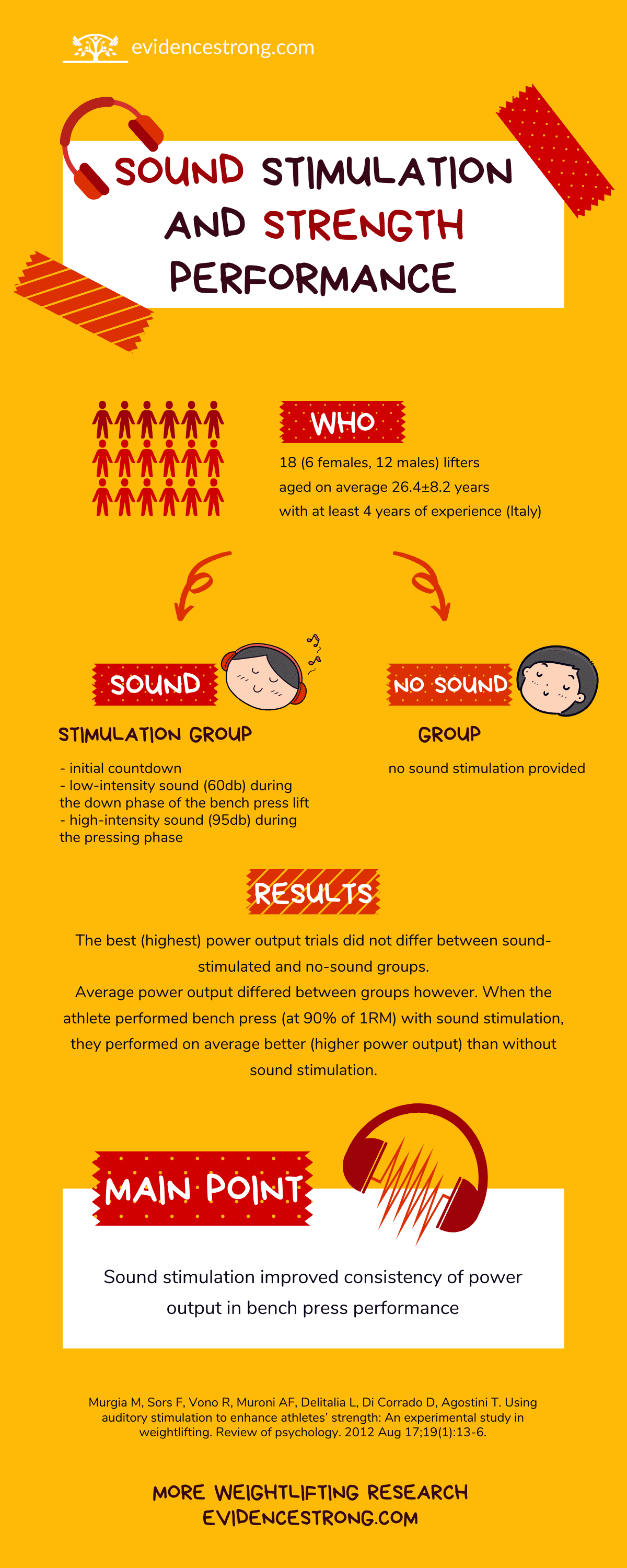 evidencestrong.com

SOUND STIMULATION AND STRENGTH PERFORMANCE

WHO

18 (6 females, 12 males) lifters aged on average 26.4±8.2 years with at least 4 years of experience (Italy)

SOUND STIMULATION GROUP

- initial countdown
- low-intensity sound (60db) during the down phase of the bench press lift
- high-intensity sound (95db) during the pressing phase

NO SOUND GROUP

no sound stimulation provided

RESULTS

The best (highest) power output trials did not differ between sound-stimulated and no-sound groups.
Average power output differed between groups however. When the athlete performed bench press (at 90% of 1RM) with sound stimulation, they performed on average better (higher power output) than without sound stimulation.

MAIN POINT

Sound stimulation improved consistency of power output in bench press performance

Murgia M, Sors F, Vono R, Muroni AF, Delitalia L, Di Corrado D, Agostini T. Using auditory stimulation to enhance athletes' strength: An experimental study in weightlifting. Review of psychology. 2012 Aug 17;19(1):13-6.

MORE WEIGHTLIFTING RESEARCH
EVIDENCESTRONG.COM